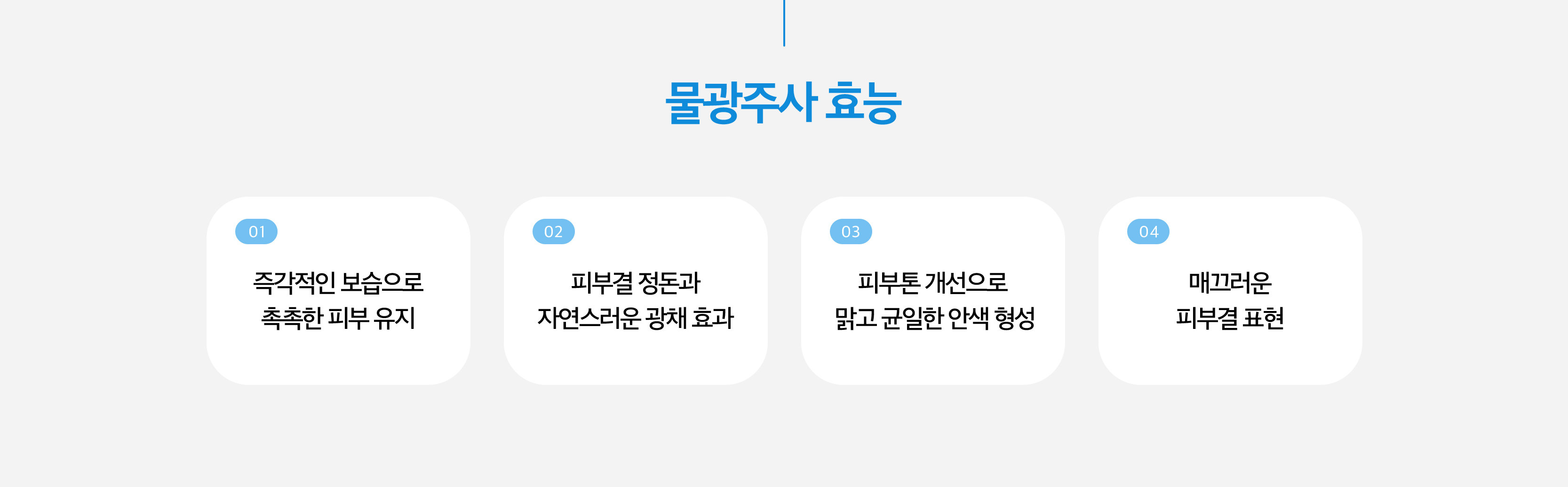 물광주사 효능

01

즉각적인 보습으로
촉촉한 피부 유지

02

피부결 정돈과
자연스러운 광채 효과

03

피부톤 개선으로
맑고 균일한 안색 형성

04

매끄러운
피부결 표현